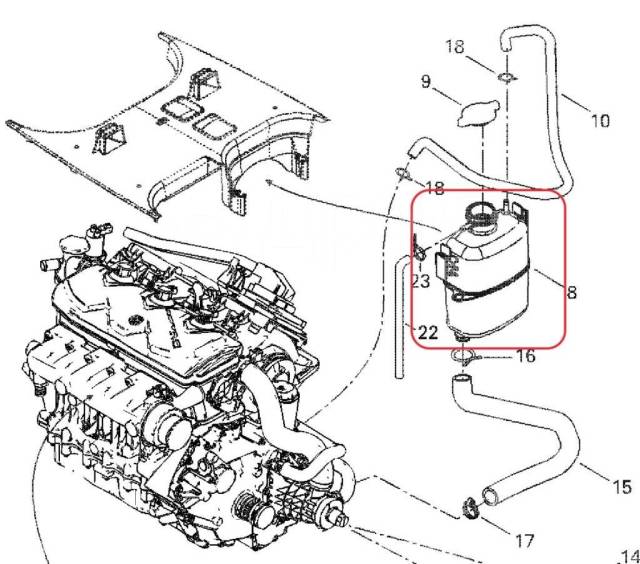 18
9
10
18
23
8
22
16
15
17
14