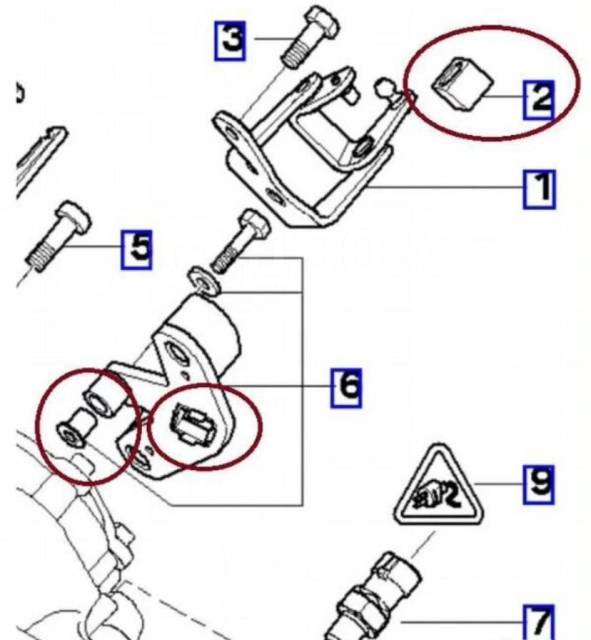 3
2
1
5
6
2
9
7