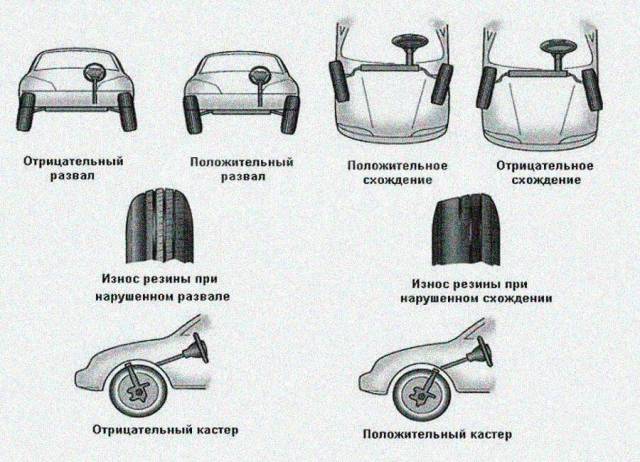 Отрицательный развал

Положительный развал

Положительное схождение

Отрицательное схождение

Износ резины при нарушенном развале

Износ резины при нарушенном схождении

Отрицательный кастер

Положительный кастер