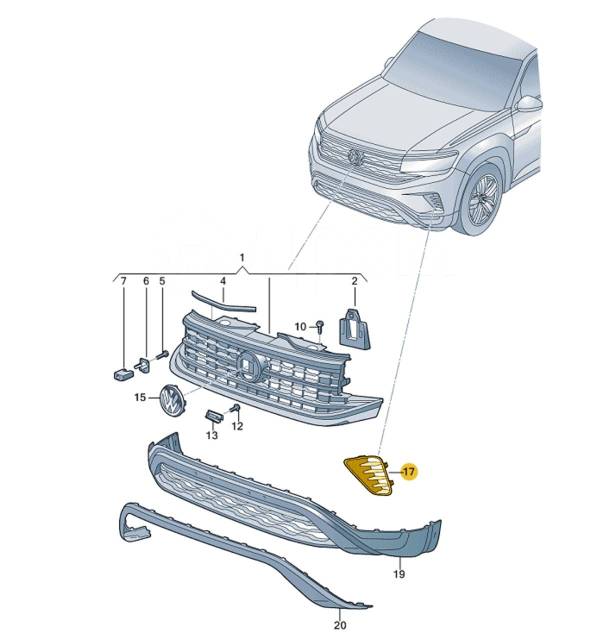 1
7
6
5
4
2
10
15
13
12
17
19
20