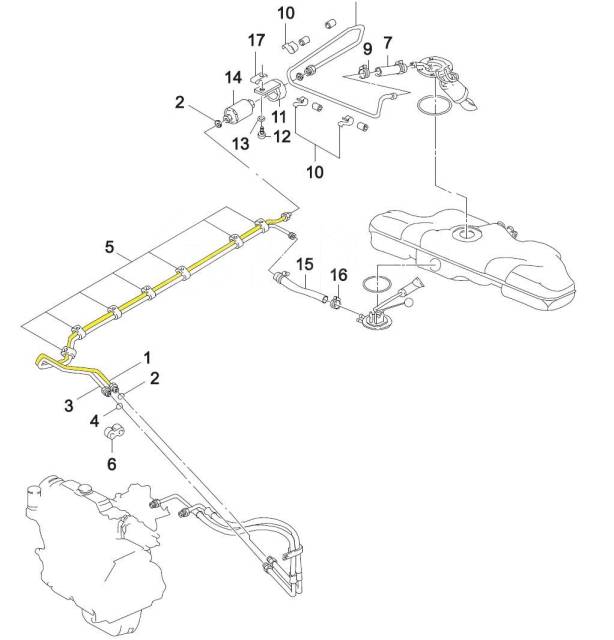 10
17
9
7
14
2
11
13
12
10
5
15
16
1
2
3
4
6