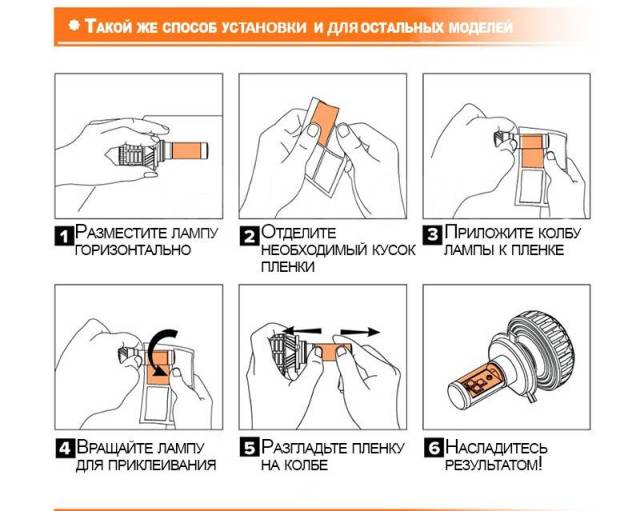 Такой же способ установки и для остальных моделей

1 Разместите лампу горизонтально

2 Отделите необходимый кусок пленки

3 Приложите колбу лампы к пленке

4 Вращайте лампу для приклеивания

5 Разгладьте пленку на колбе

6 Насладитесь результатом!