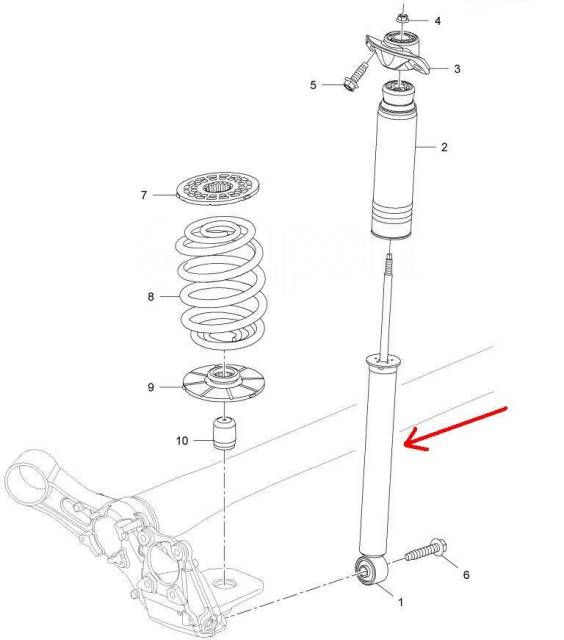 4
3
5
2
7
8
9
10
6
1